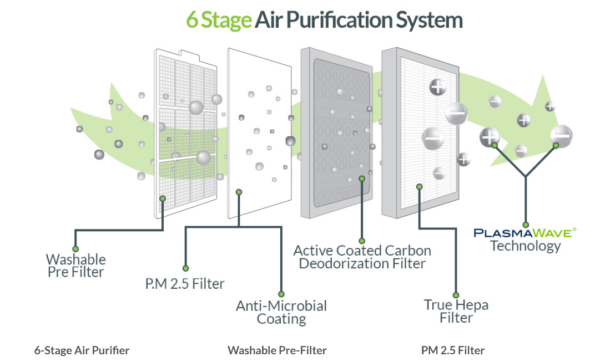 6 Stage Air Purification System

Washable Pre Filter

P.M 2.5 Filter

Anti-Microbial Coating

Active Coated Carbon Deodorization Filter

True Hepa Filter

PLASMAWAVE® Technology

6-Stage Air Purifier

Washable Pre-Filter

PM 2.5 Filter