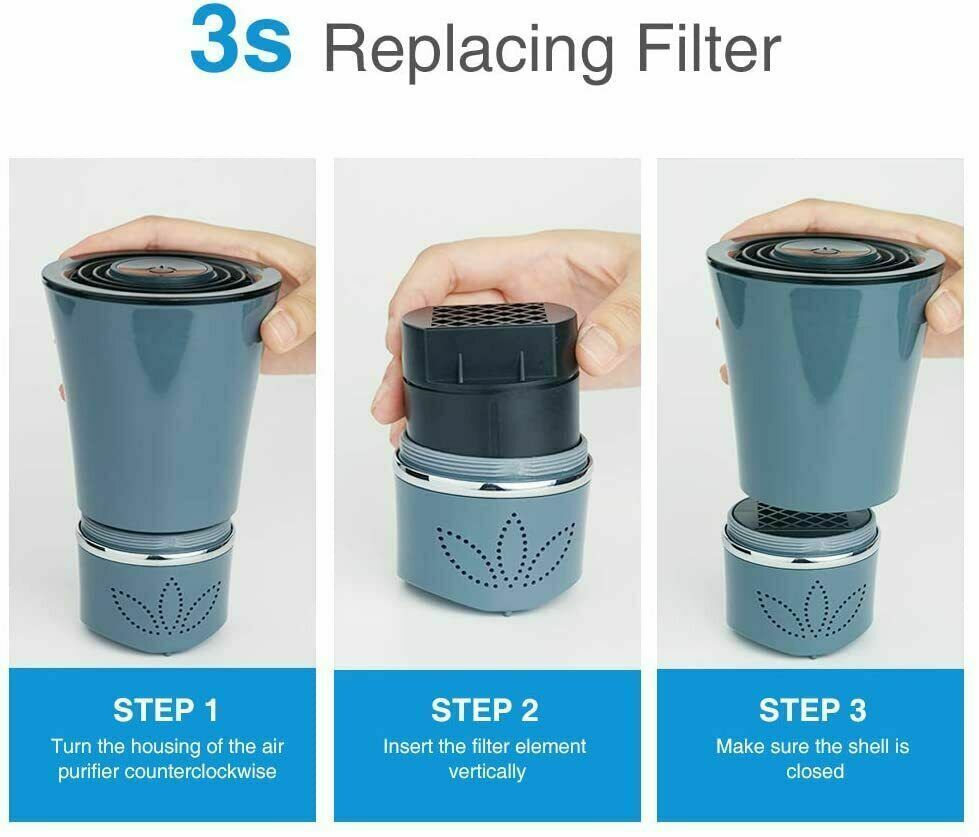 3s Replacing Filter

STEP 1
Turn the housing of the air purifier counterclockwise

STEP 2
Insert the filter element vertically

STEP 3
Make sure the shell is closed