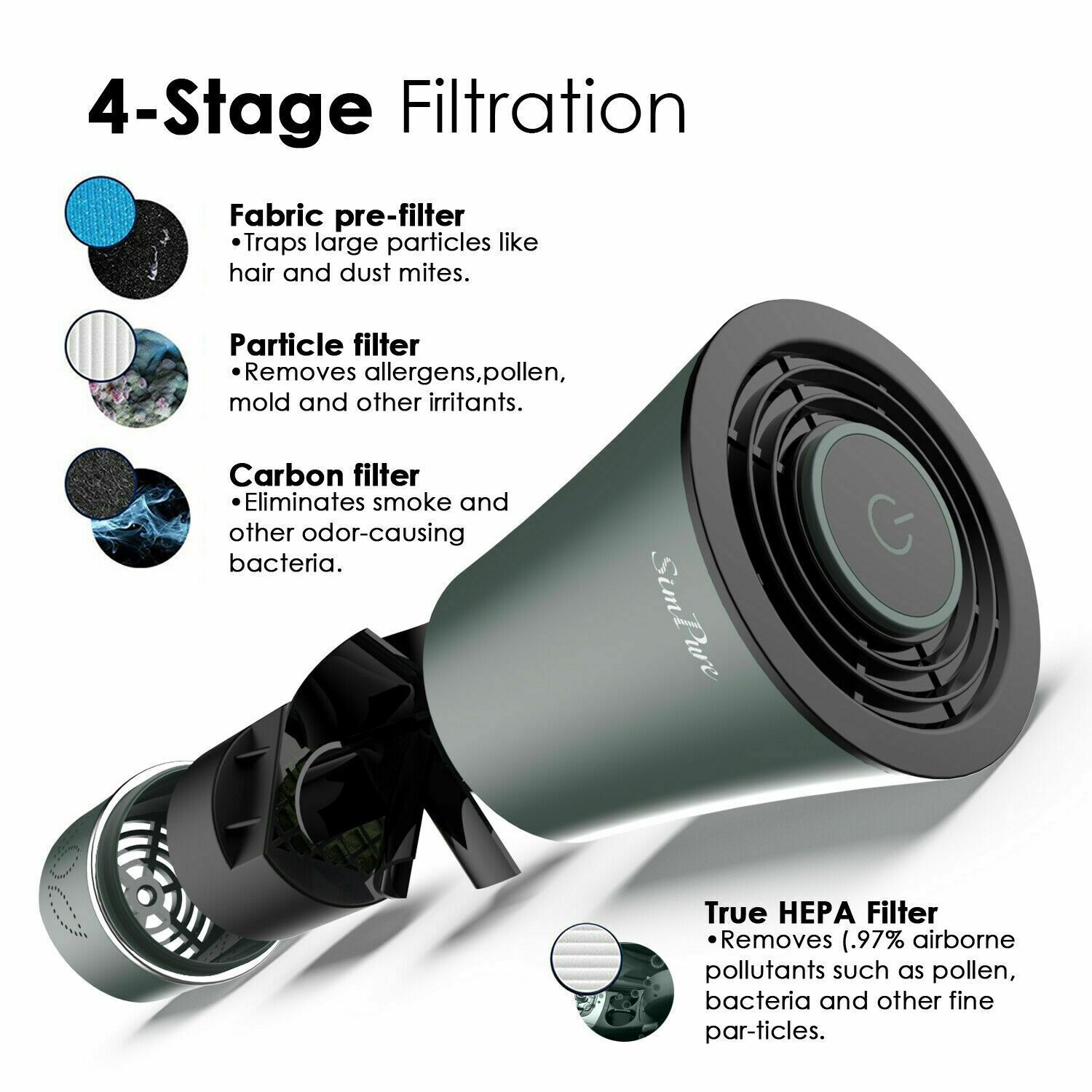 4-Stage Filtration

Fabric pre-filter
•Traps large particles like hair and dust mites.

Particle filter
•Removes allergens,pollen, mold and other irritants.

Carbon filter
•Eliminates smoke and other odor-causing bacteria.

SimPure

True HEPA Filter
•Removes (.97% airborne pollutants such as pollen, bacteria and other fine par-ticles.