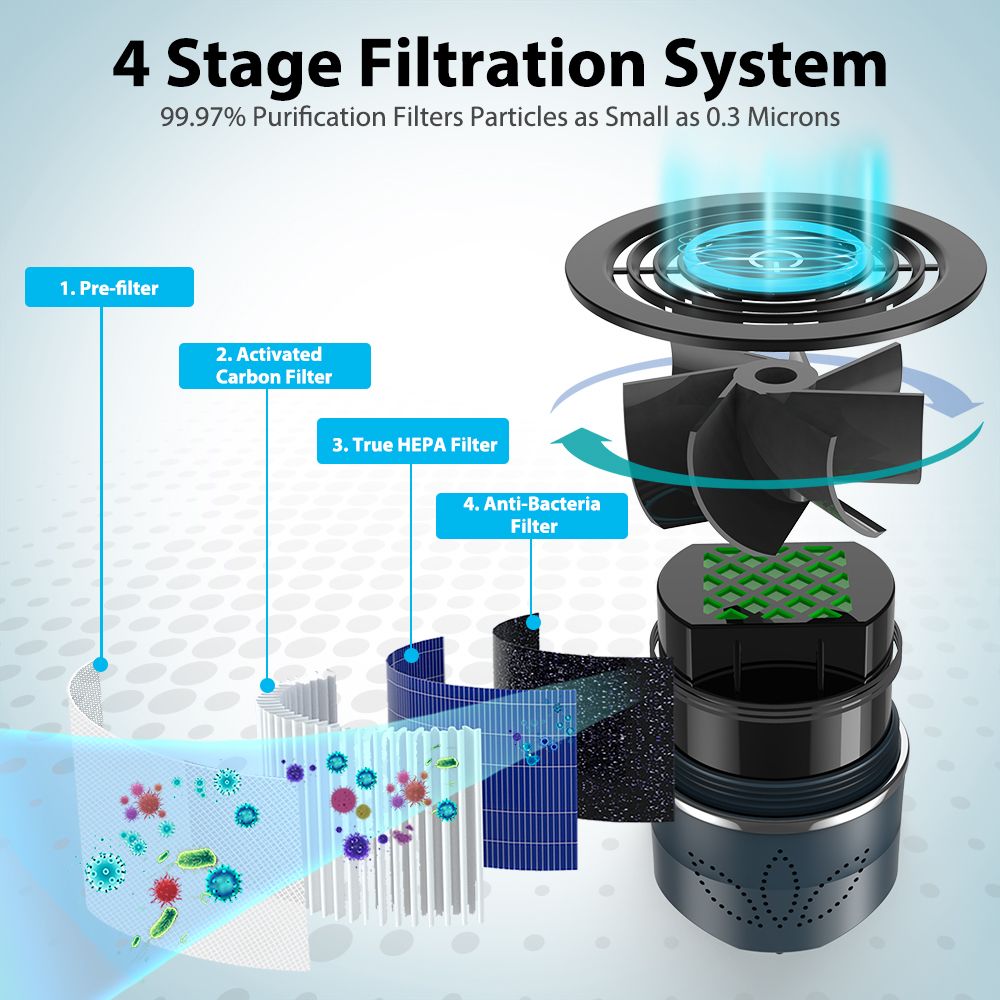 4 Stage Filtration System

99.97% Purification Filters Particles as Small as 0.3 Microns

1. Pre-filter

2. Activated Carbon Filter

3. True HEPA Filter

4. Anti-Bacteria Filter