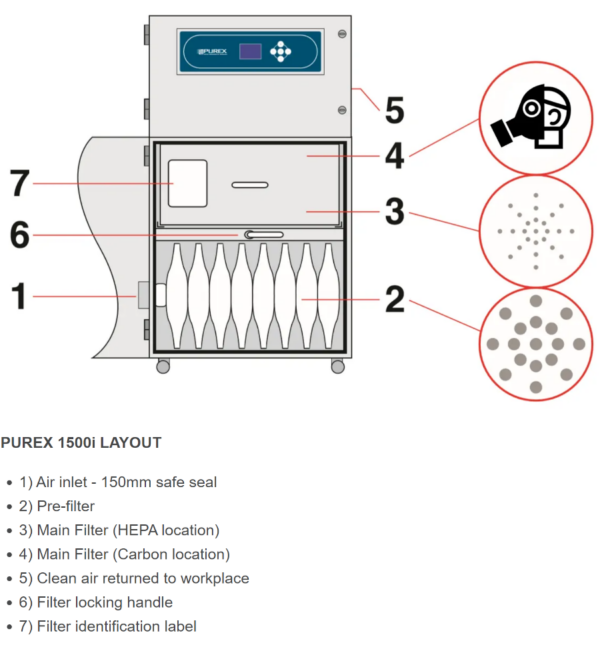 PUREX

5

4

7

3

6

1

2

PUREX 1500i LAYOUT

- 1) Air inlet - 150mm safe seal
- 2) Pre-filter
- 3) Main Filter (HEPA location)
- 4) Main Filter (Carbon location)
- 5) Clean air returned to workplace
- 6) Filter locking handle
- 7) Filter identification label