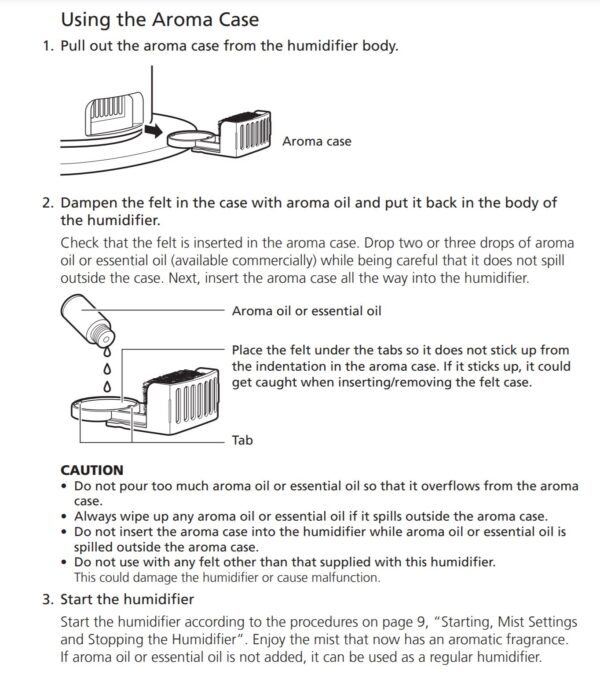 Using the Aroma Case

1. Pull out the aroma case from the humidifier body.

Aroma case

2. Dampen the felt in the case with aroma oil and put it back in the body of the humidifier.

Check that the felt is inserted in the aroma case. Drop two or three drops of aroma oil or essential oil (available commercially) while being careful that it does not spill outside the case. Next, insert the aroma case all the way into the humidifier.

Aroma oil or essential oil

Place the felt under the tabs so it does not stick up from the indentation in the aroma case. If it sticks up, it could get caught when inserting/removing the felt case.

Tab

CAUTION
• Do not pour too much aroma oil or essential oil so that it overflows from the aroma case.
• Always wipe up any aroma oil or essential oil if it spills outside the aroma case.
• Do not insert the aroma case into the humidifier while aroma oil or essential oil is spilled outside the aroma case.
• Do not use with any felt other than that supplied with this humidifier.
This could damage the humidifier or cause malfunction.

3. Start the humidifier

Start the humidifier according to the procedures on page 9, "Starting, Mist Settings and Stopping the Humidifier". Enjoy the mist that now has an aromatic fragrance. If aroma oil or essential oil is not added, it can be used as a regular humidifier.