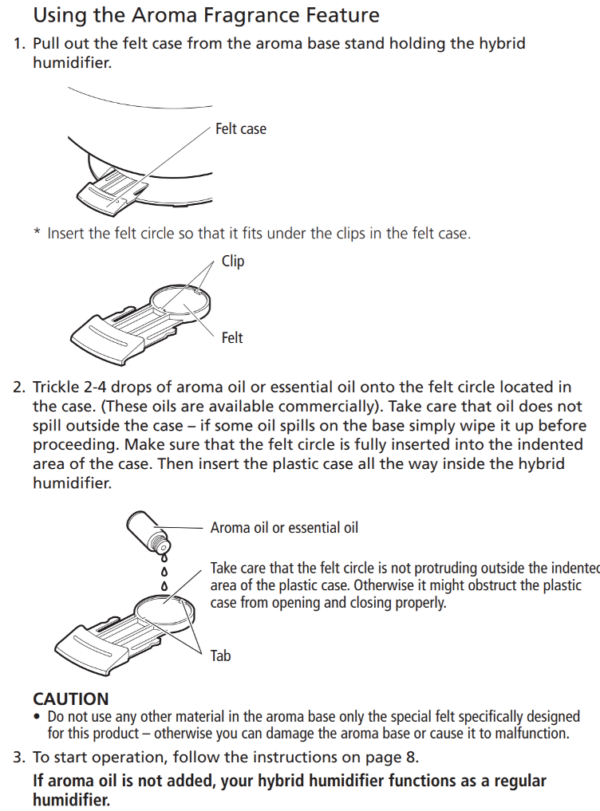 Using the Aroma Fragrance Feature

1. Pull out the felt case from the aroma base stand holding the hybrid humidifier.

Felt case

* Insert the felt circle so that it fits under the clips in the felt case.

Clip

Felt

2. Trickle 2-4 drops of aroma oil or essential oil onto the felt circle located in the case. (These oils are available commercially). Take care that oil does not spill outside the case – if some oil spills on the base simply wipe it up before proceeding. Make sure that the felt circle is fully inserted into the indented area of the case. Then insert the plastic case all the way inside the hybrid humidifier.

Aroma oil or essential oil

Take care that the felt circle is not protruding outside the indentec area of the plastic case. Otherwise it might obstruct the plastic case from opening and closing properly.

Tab

CAUTION
• Do not use any other material in the aroma base only the special felt specifically designed for this product – otherwise you can damage the aroma base or cause it to malfunction.

3. To start operation, follow the instructions on page 8.
If aroma oil is not added, your hybrid humidifier functions as a regular humidifier.