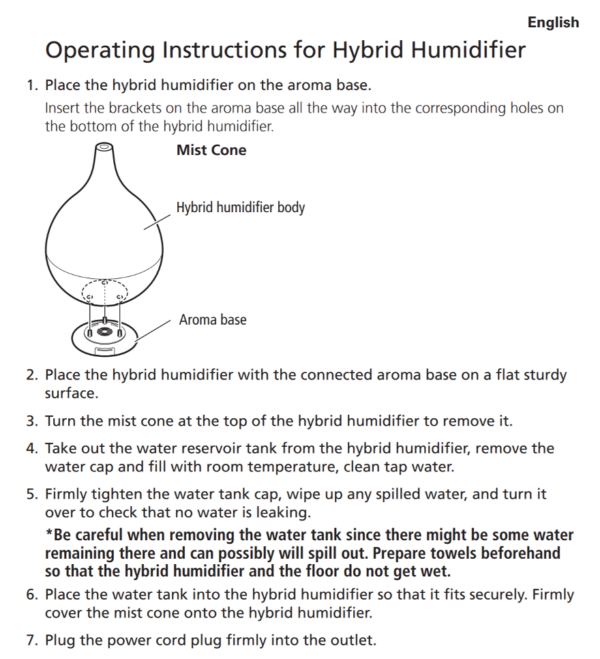 English

Operating Instructions for Hybrid Humidifier

1. Place the hybrid humidifier on the aroma base.

Insert the brackets on the aroma base all the way into the corresponding holes on the bottom of the hybrid humidifier.

Mist Cone

Hybrid humidifier body

Aroma base

2. Place the hybrid humidifier with the connected aroma base on a flat sturdy surface.

3. Turn the mist cone at the top of the hybrid humidifier to remove it.

4. Take out the water reservoir tank from the hybrid humidifier, remove the water cap and fill with room temperature, clean tap water.

5. Firmly tighten the water tank cap, wipe up any spilled water, and turn it over to check that no water is leaking.

*Be careful when removing the water tank since there might be some water remaining there and can possibly will spill out. Prepare towels beforehand so that the hybrid humidifier and the floor do not get wet.

6. Place the water tank into the hybrid humidifier so that it fits securely. Firmly cover the mist cone onto the hybrid humidifier.

7. Plug the power cord plug firmly into the outlet.