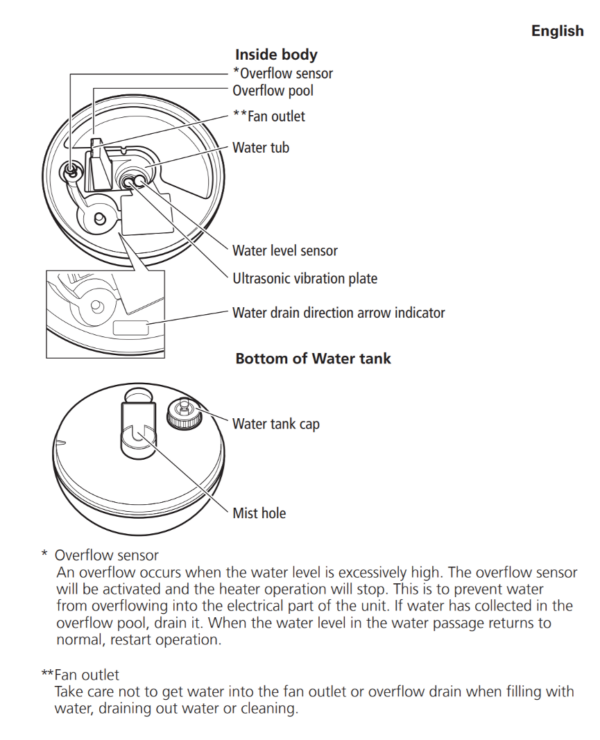 English

Inside body

*Overflow sensor

Overflow pool

**Fan outlet

Water tub

Water level sensor

Ultrasonic vibration plate

Water drain direction arrow indicator

Bottom of Water tank

Water tank cap

Mist hole

* Overflow sensor
An overflow occurs when the water level is excessively high. The overflow sensor will be activated and the heater operation will stop. This is to prevent water from overflowing into the electrical part of the unit. If water has collected in the overflow pool, drain it. When the water level in the water passage returns to normal, restart operation.

**Fan outlet
Take care not to get water into the fan outlet or overflow drain when filling with water, draining out water or cleaning.