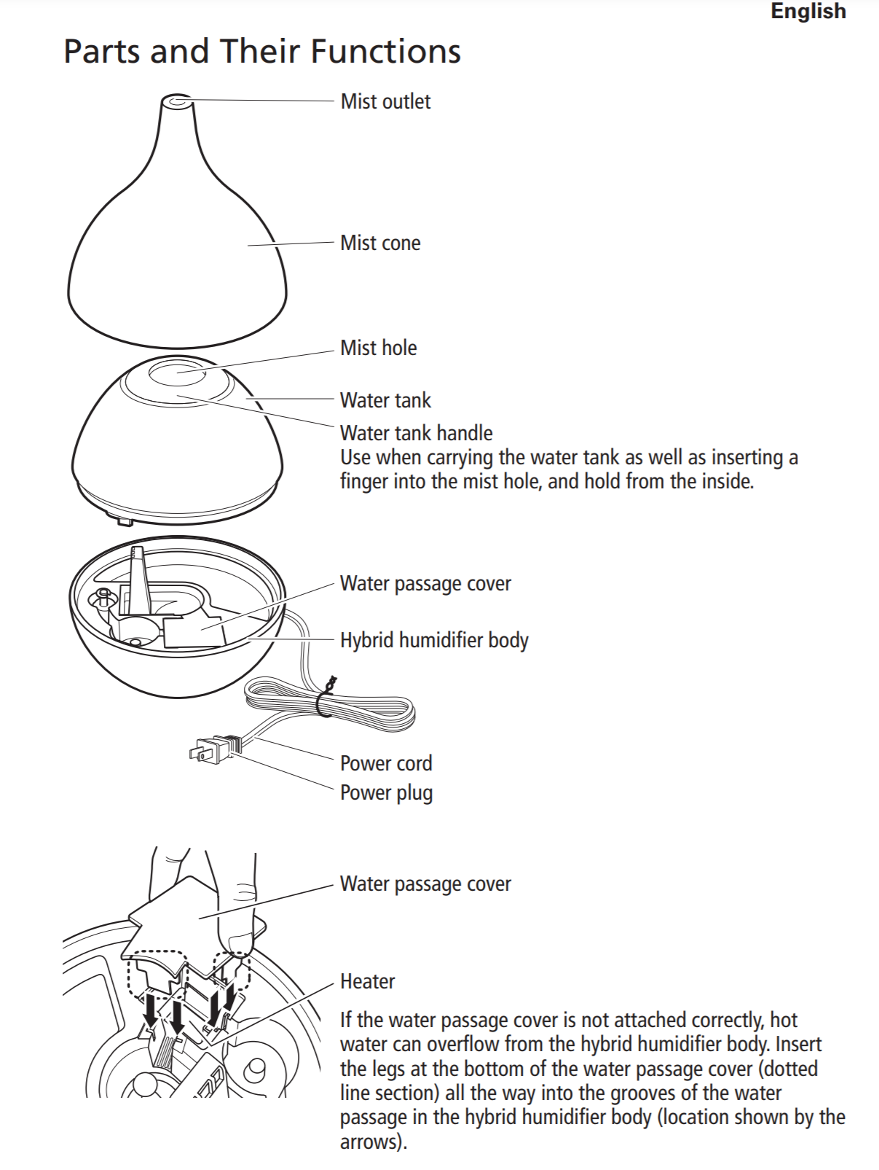 English

Parts and Their Functions

Mist outlet

Mist cone

Mist hole

Water tank

Water tank handle
Use when carrying the water tank as well as inserting a finger into the mist hole, and hold from the inside.

Water passage cover

Hybrid humidifier body

Power cord

Power plug

Water passage cover

Heater

If the water passage cover is not attached correctly, hot water can overflow from the hybrid humidifier body. Insert the legs at the bottom of the water passage cover (dotted line section) all the way into the grooves of the water passage in the hybrid humidifier body (location shown by the arrows).