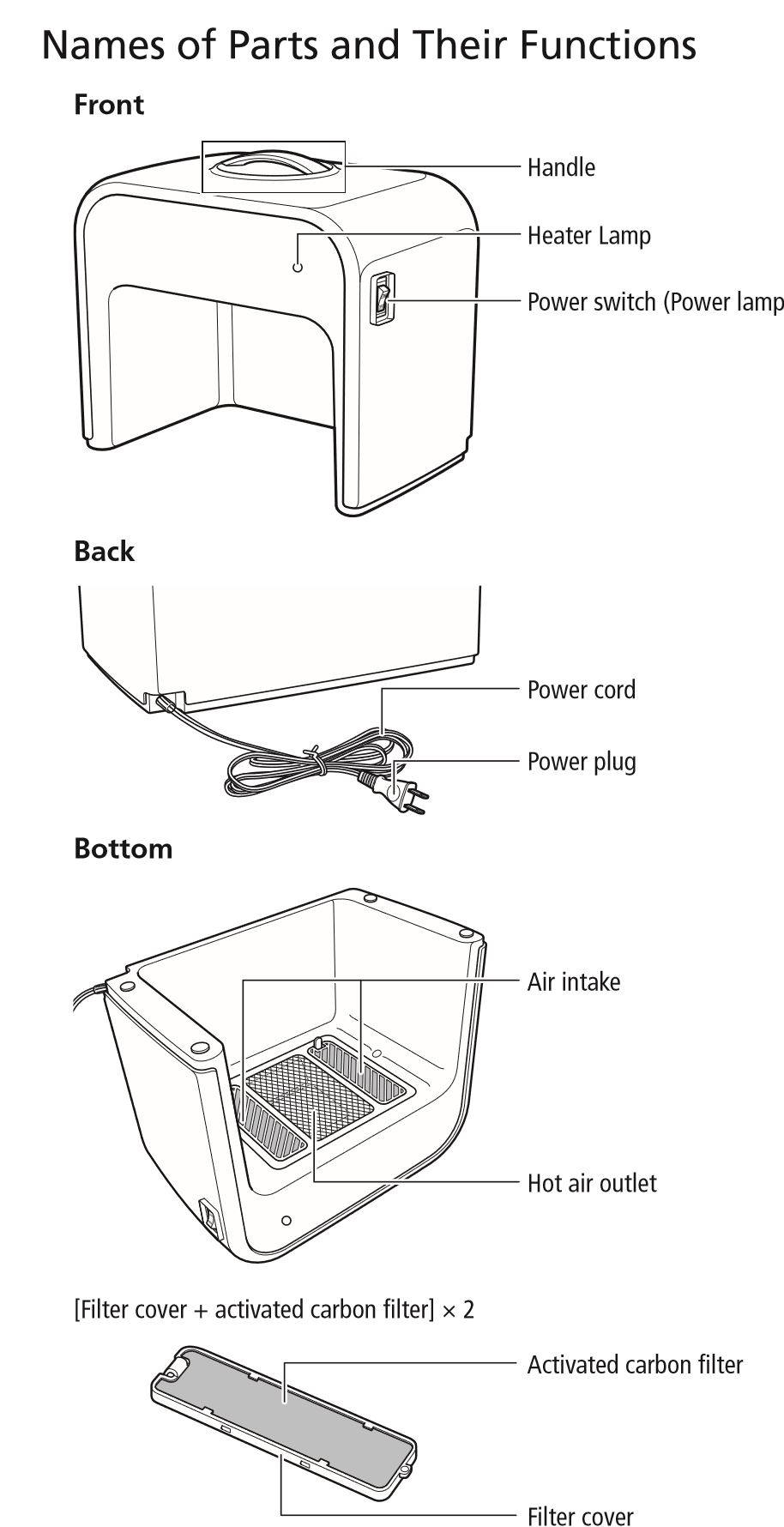 Names of Parts and Their Functions

Front

Handle

Heater Lamp

Power switch (Power lamp

Back

Power cord

Power plug

Bottom

Air intake

Hot air outlet

[Filter cover + activated carbon filter] × 2

Activated carbon filter

Filter cover