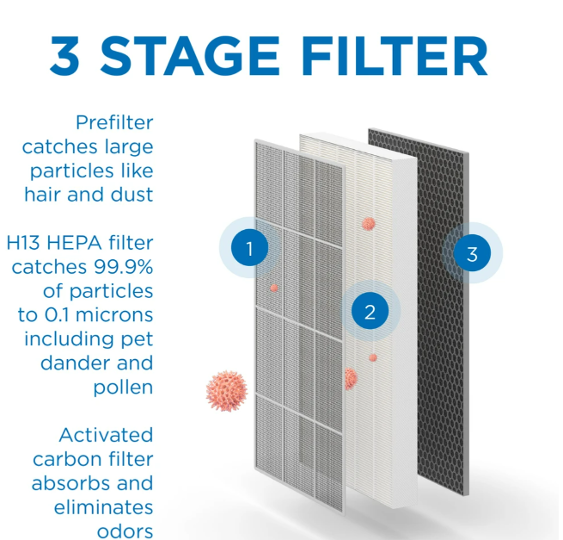 3 STAGE FILTER

Prefilter catches large particles like hair and dust

H13 HEPA filter catches 99.9% of particles to 0.1 microns including pet dander and pollen

Activated carbon filter absorbs and eliminates odors

1

2

3