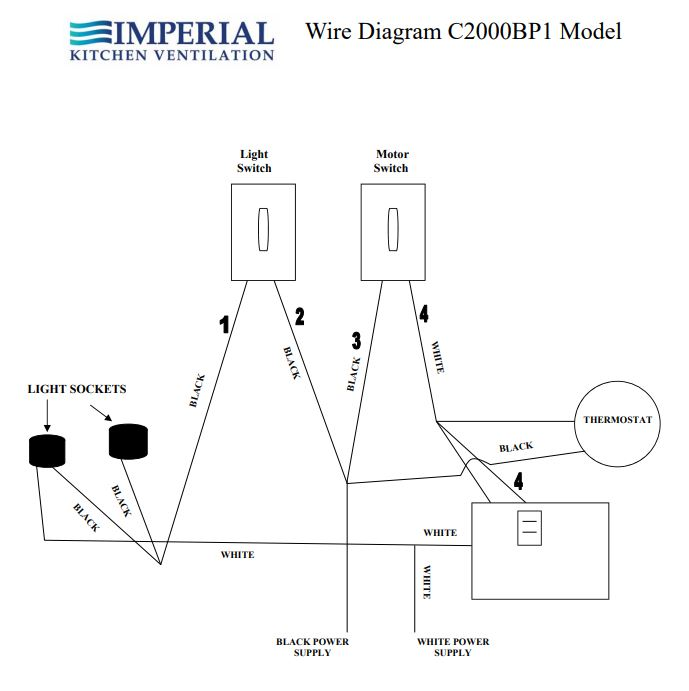 IMPERIAL
KITCHEN VENTILATION

Wire Diagram C2000BP1 Model

Light Switch

Motor Switch

1

2

3

4

BLACK

BLACK

BLACK

WHITE

LIGHT SOCKETS

THERMOSTAT

BLACK

4

BLACK

BLACK

WHITE

WHITE

WHITE

BLACK POWER SUPPLY

WHITE POWER SUPPLY