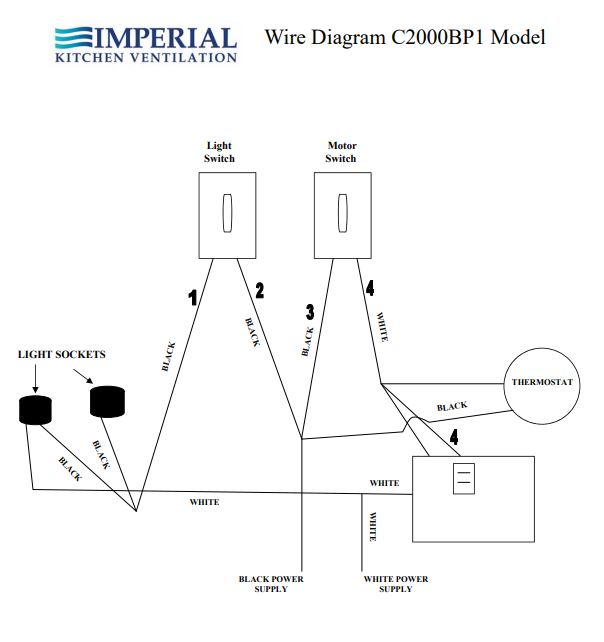 IMPERIAL
KITCHEN VENTILATION

Wire Diagram C2000BP1 Model

Light Switch

Motor Switch

1

2

3

4

BLACK

BLACK

BLACK

WHITE

LIGHT SOCKETS

THERMOSTAT

BLACK

4

BLACK

BLACK

WHITE

WHITE

WHITE

BLACK POWER SUPPLY

WHITE POWER SUPPLY