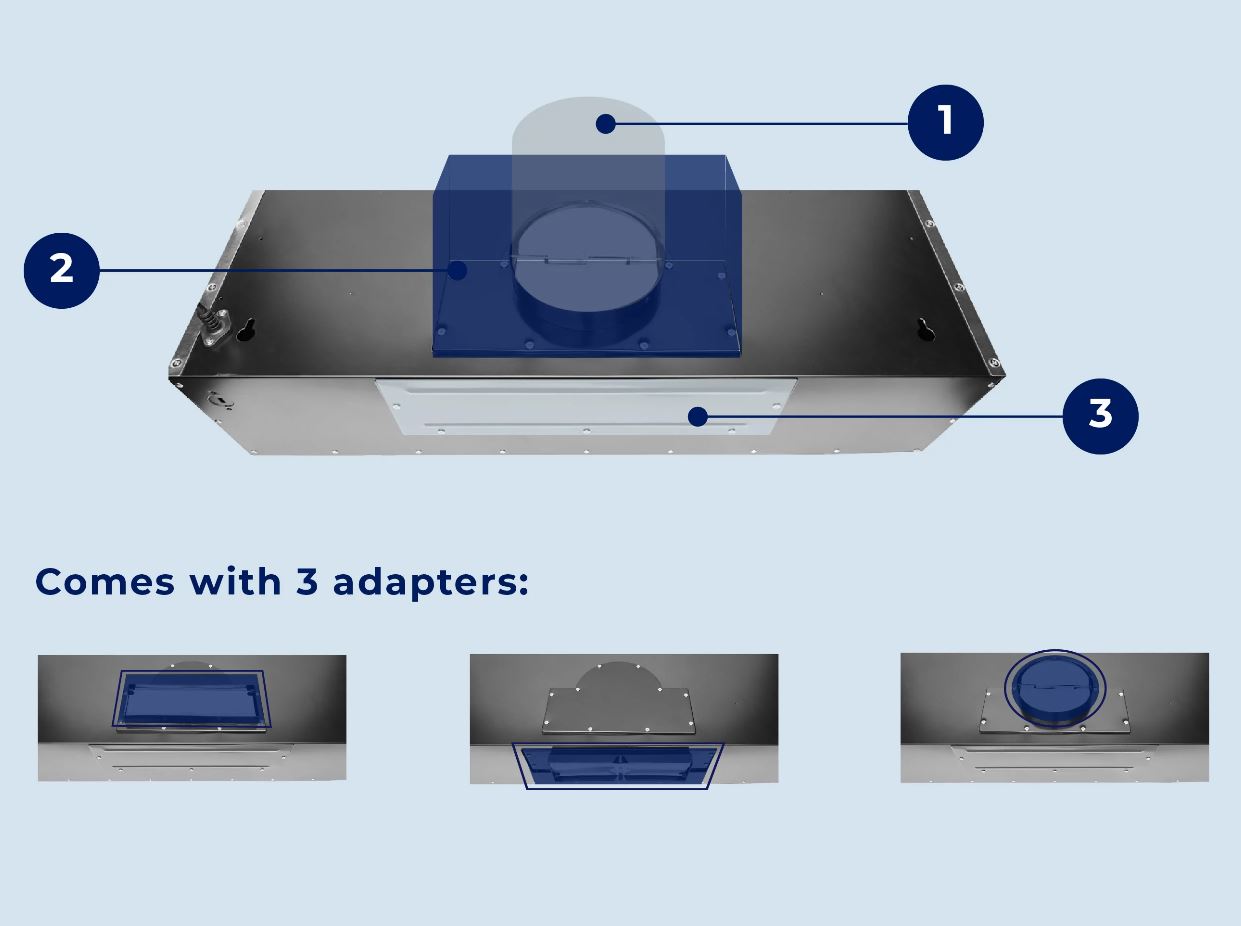 1

2

3

Comes with 3 adapters: