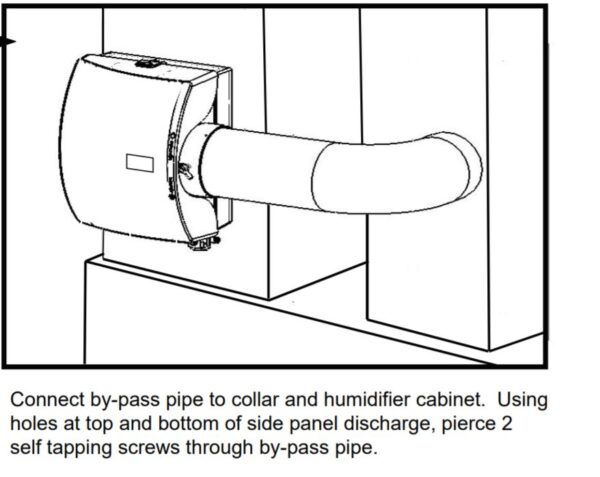 Connect by-pass pipe to collar and humidifier cabinet. Using holes at top and bottom of side panel discharge, pierce 2 self tapping screws through by-pass pipe.