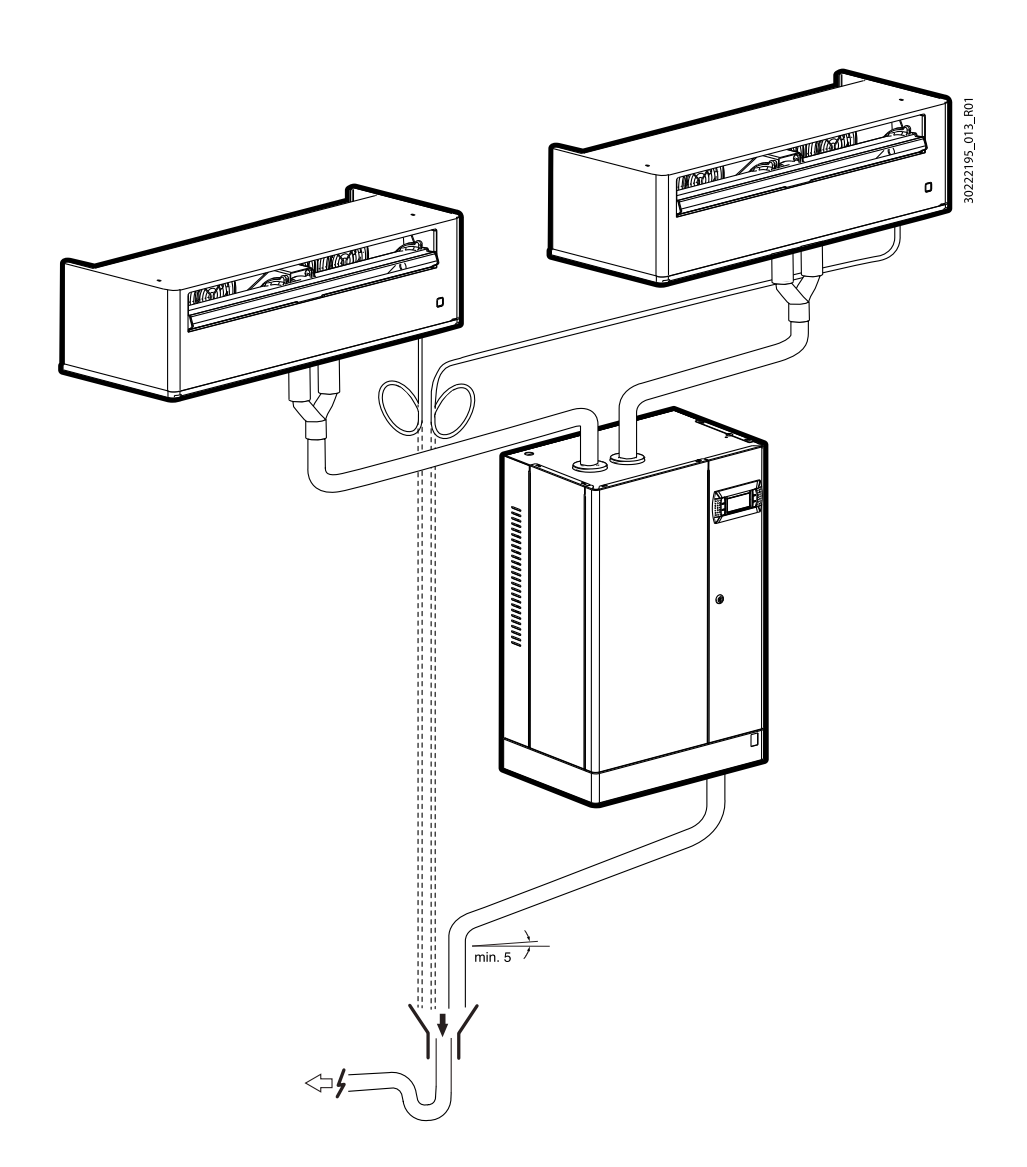 30222195_013_R01

min. 5