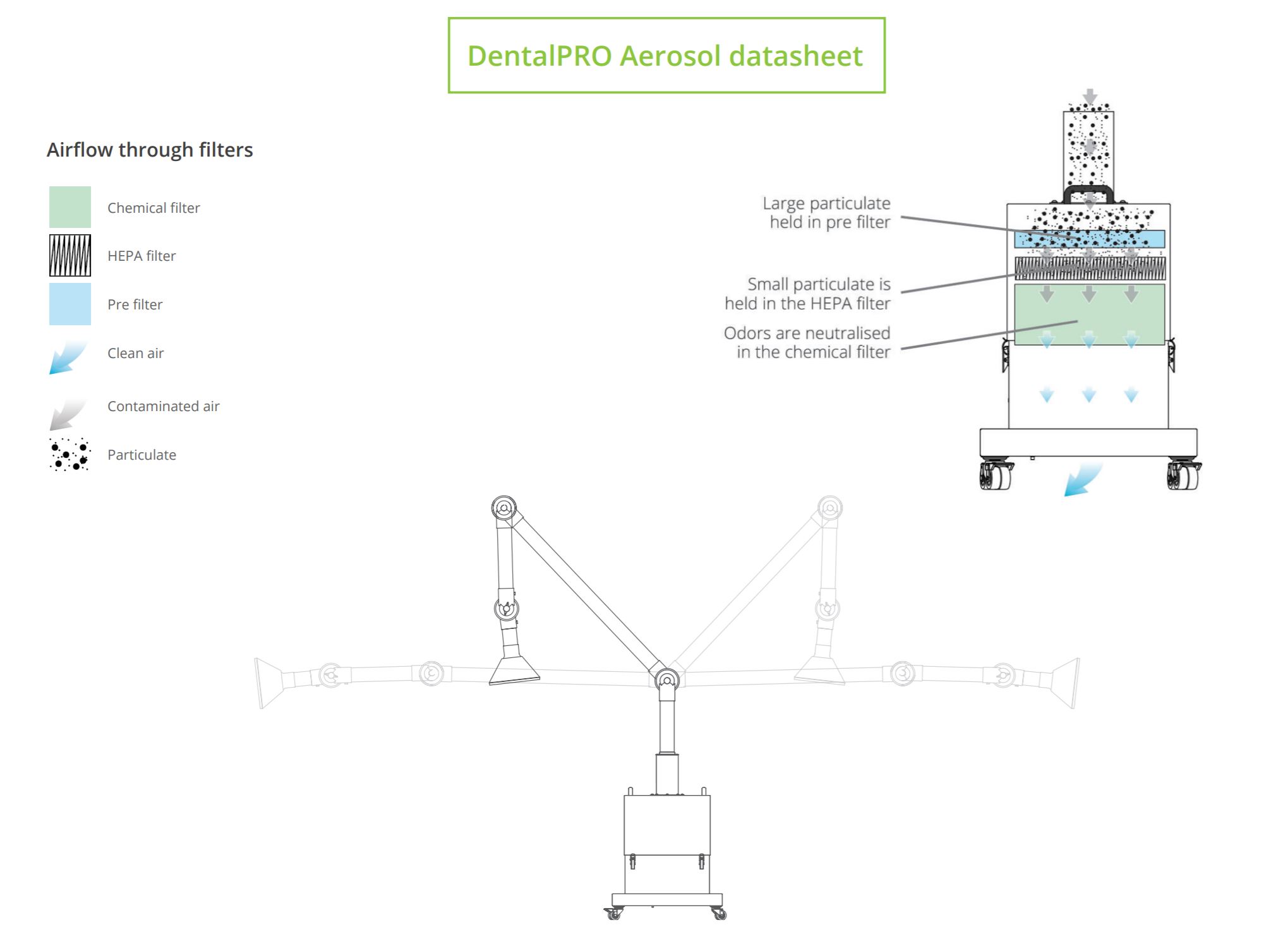 DentalPRO Aerosol datasheet

Airflow through filters

Chemical filter

HEPA filter

Pre filter

Clean air

Contaminated air

Particulate

Large particulate held in pre filter

Small particulate is held in the HEPA filter

Odors are neutralised in the chemical filter