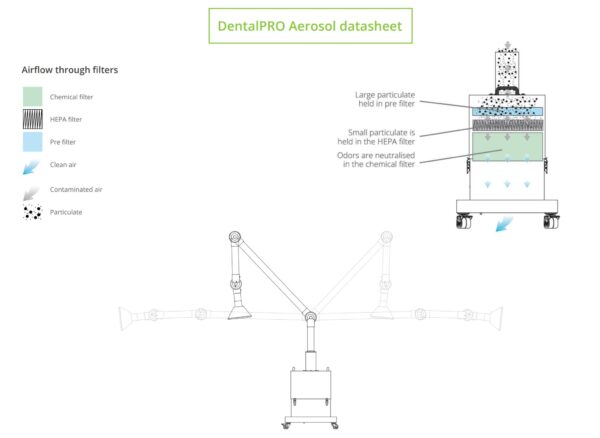 DentalPRO Aerosol datasheet

Airflow through filters

Chemical filter

HEPA filter

Pre filter

Clean air

Contaminated air

Particulate

Large particulate held in pre filter

Small particulate is held in the HEPA filter

Odors are neutralised in the chemical filter